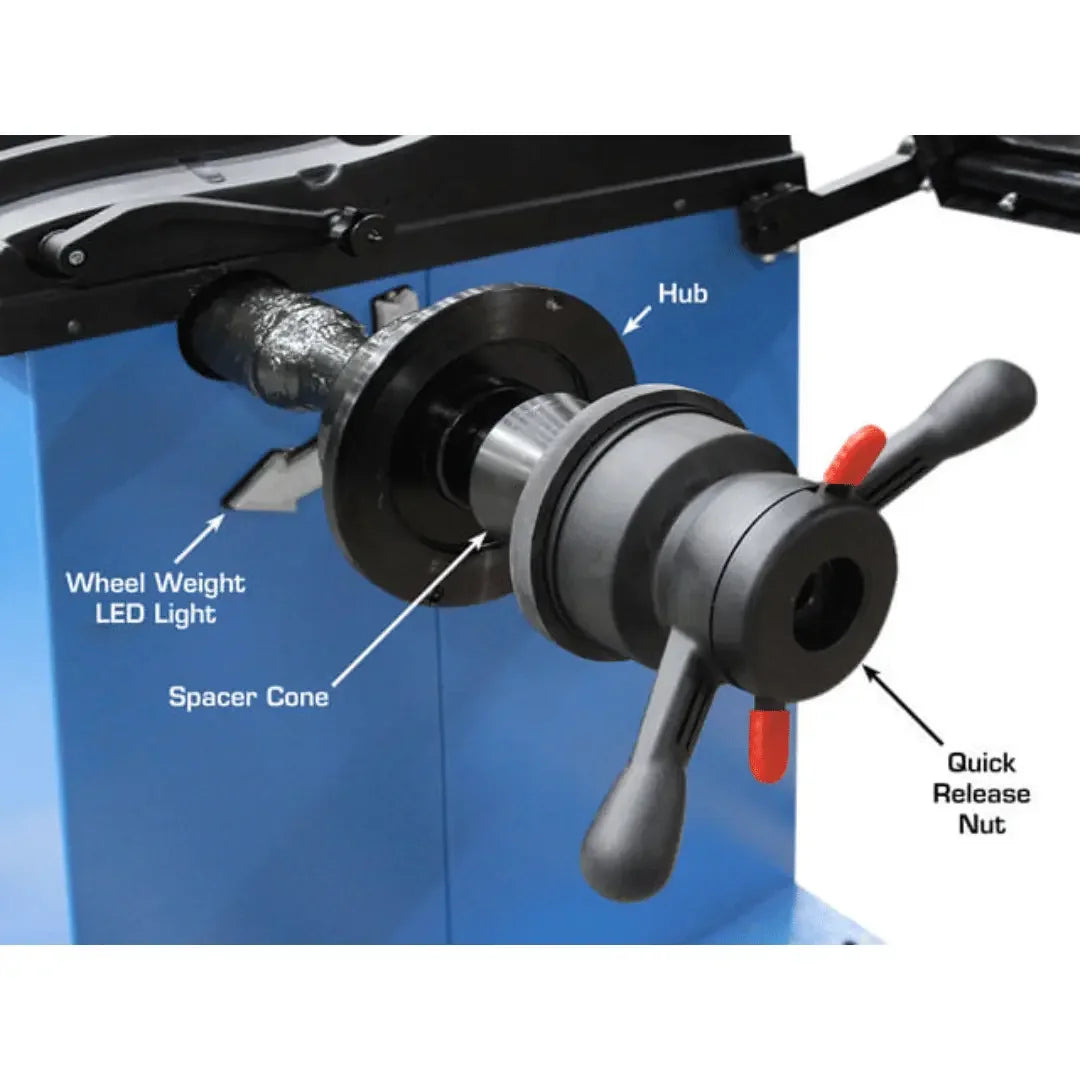 Hub

Wheel Weight LED Light

Spacer Cone

Quick Release Nut