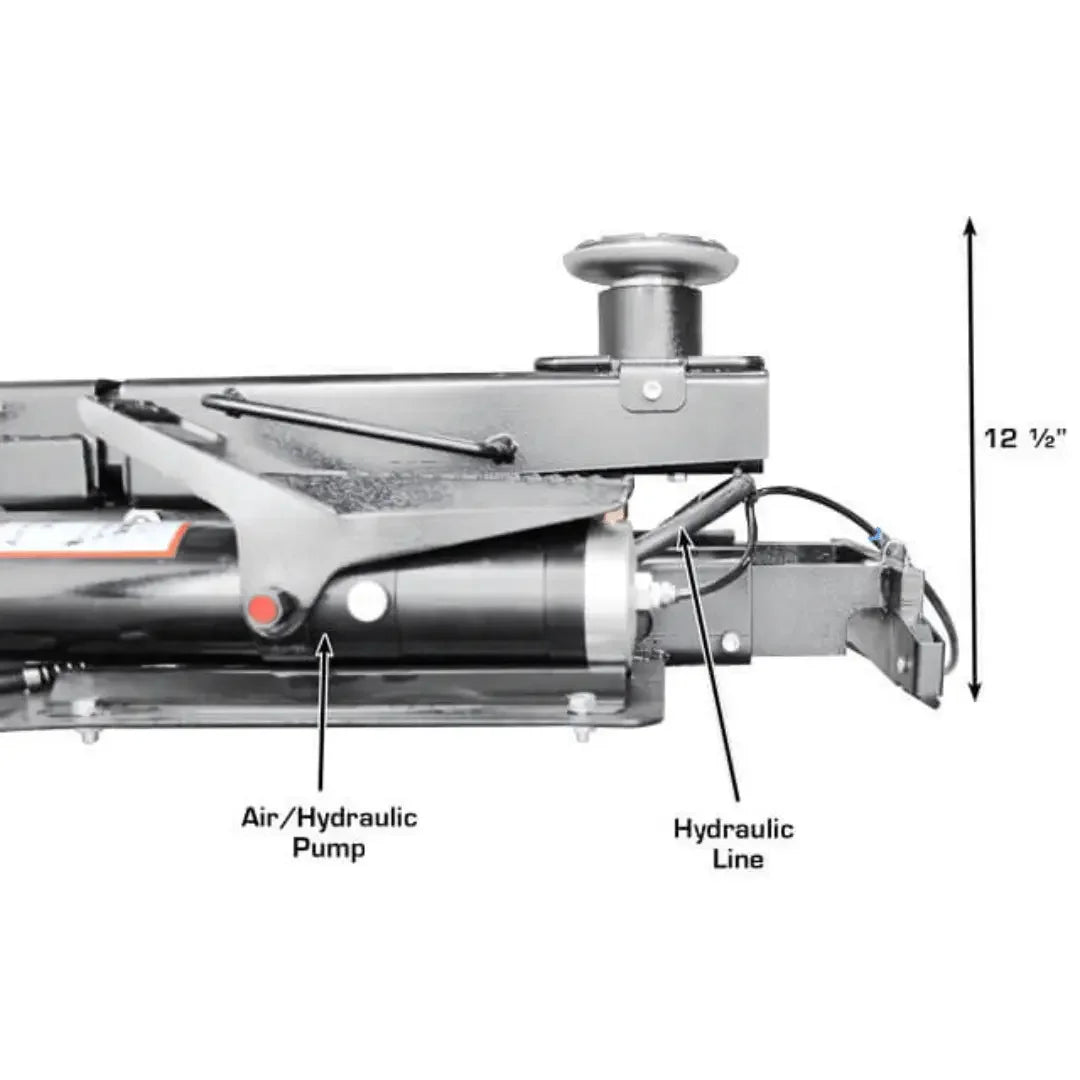 12 ½"

Air/Hydraulic Pump

Hydraulic Line