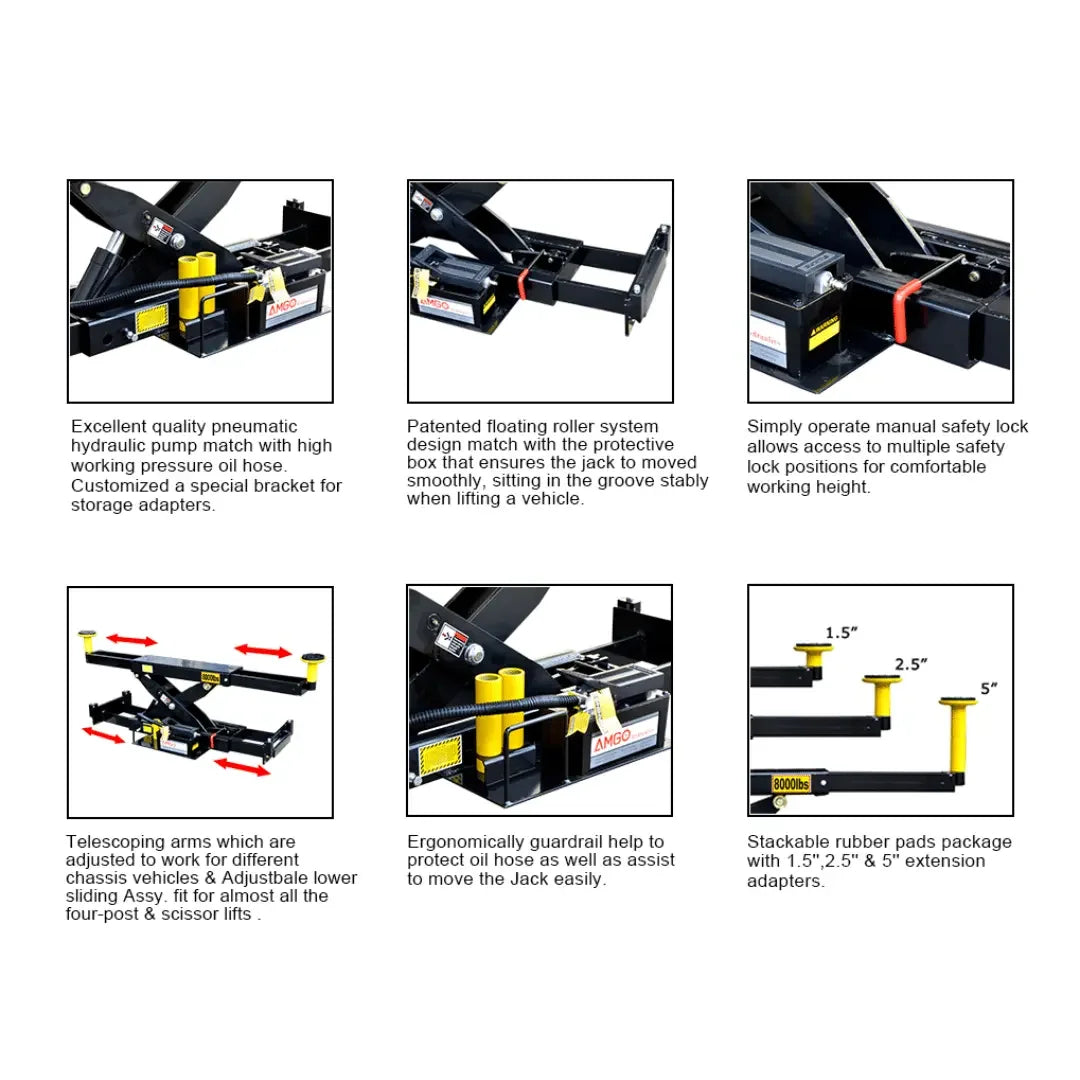 AMGO

Excellent quality pneumatic hydraulic pump match with high working pressure oil hose. Customized a special bracket for storage adapters.

Patented floating roller system design match with the protective box that ensures the jack to moved smoothly, sitting in the groove stably when lifting a vehicle.

Simply operate manual safety lock allows access to multiple safety lock positions for comfortable working height.

8000lbs

Telescoping arms which are adjusted to work for different chassis vehicles & Adjustbale lower sliding Assy. fit for almost all the four-post & scissor lifts .

AMGO

Ergonomically guardrail help to protect oil hose as well as assist to move the Jack easily.

1.5"
2.5"
5"
8000lbs

Stackable rubber pads package with 1.5",2.5" & 5" extension adapters.