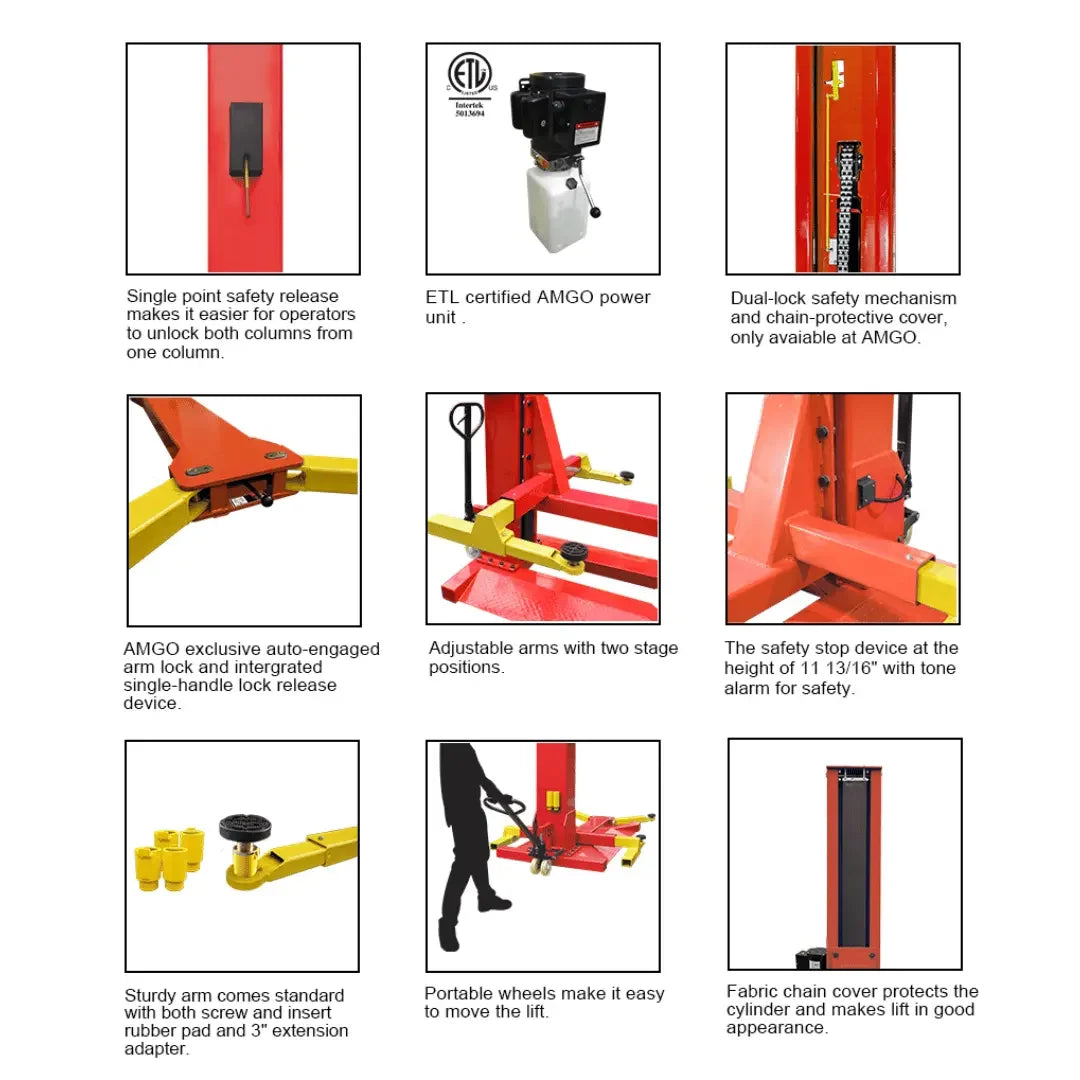 Single point safety release makes it easier for operators to unlock both columns from one column.

ETL
Intertek
5013694

ETL certified AMGO power unit .

Dual-lock safety mechanism and chain-protective cover, only avaiable at AMGO.

AMGO exclusive auto-engaged arm lock and intergrated single-handle lock release device.

Adjustable arms with two stage positions.

The safety stop device at the height of 11 13/16" with tone alarm for safety.

Sturdy arm comes standard with both screw and insert rubber pad and 3" extension adapter.

Portable wheels make it easy to move the lift.

Fabric chain cover protects the cylinder and makes lift in good appearance.