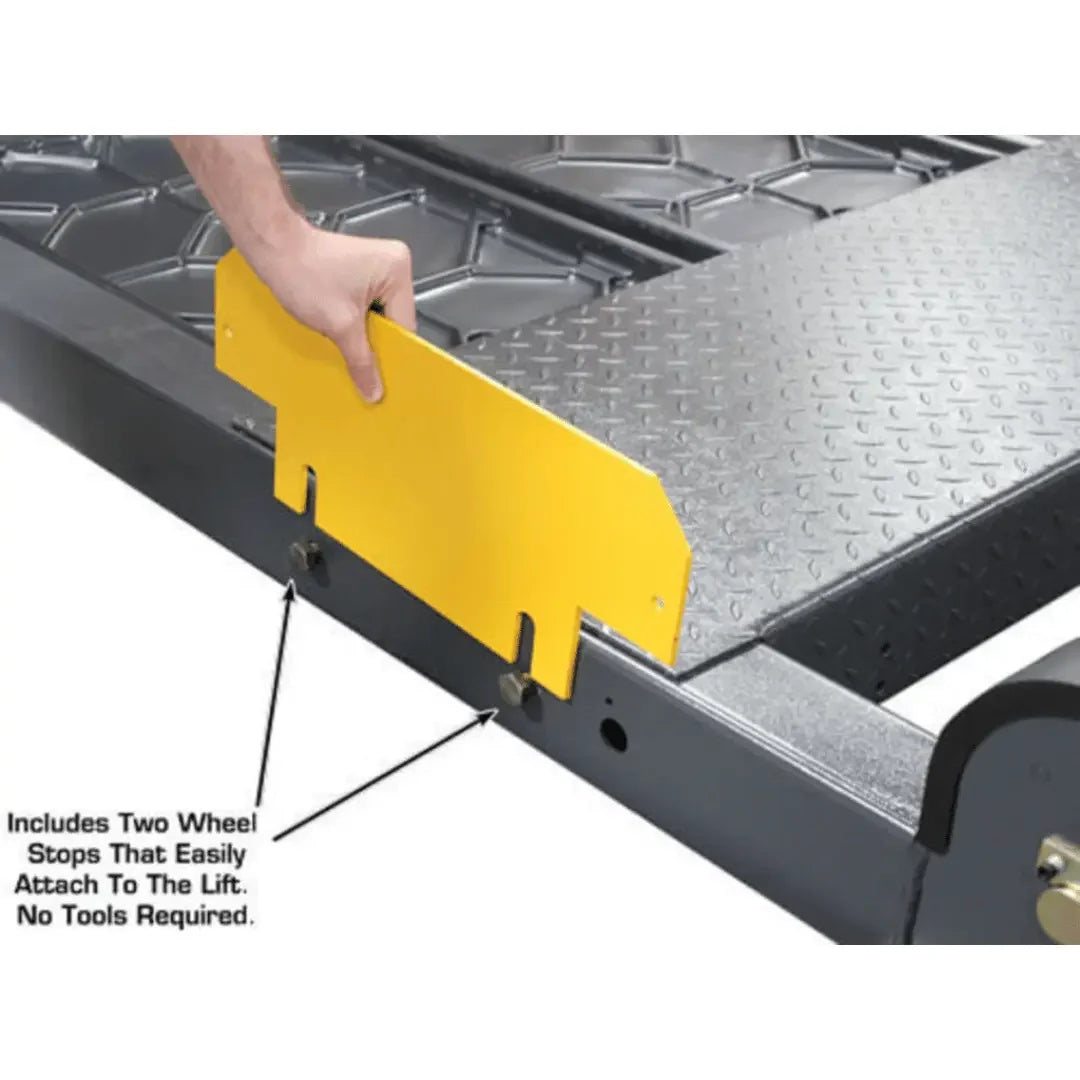 Includes Two Wheel Stops That Easily Attach To The Lift. No Tools Required.