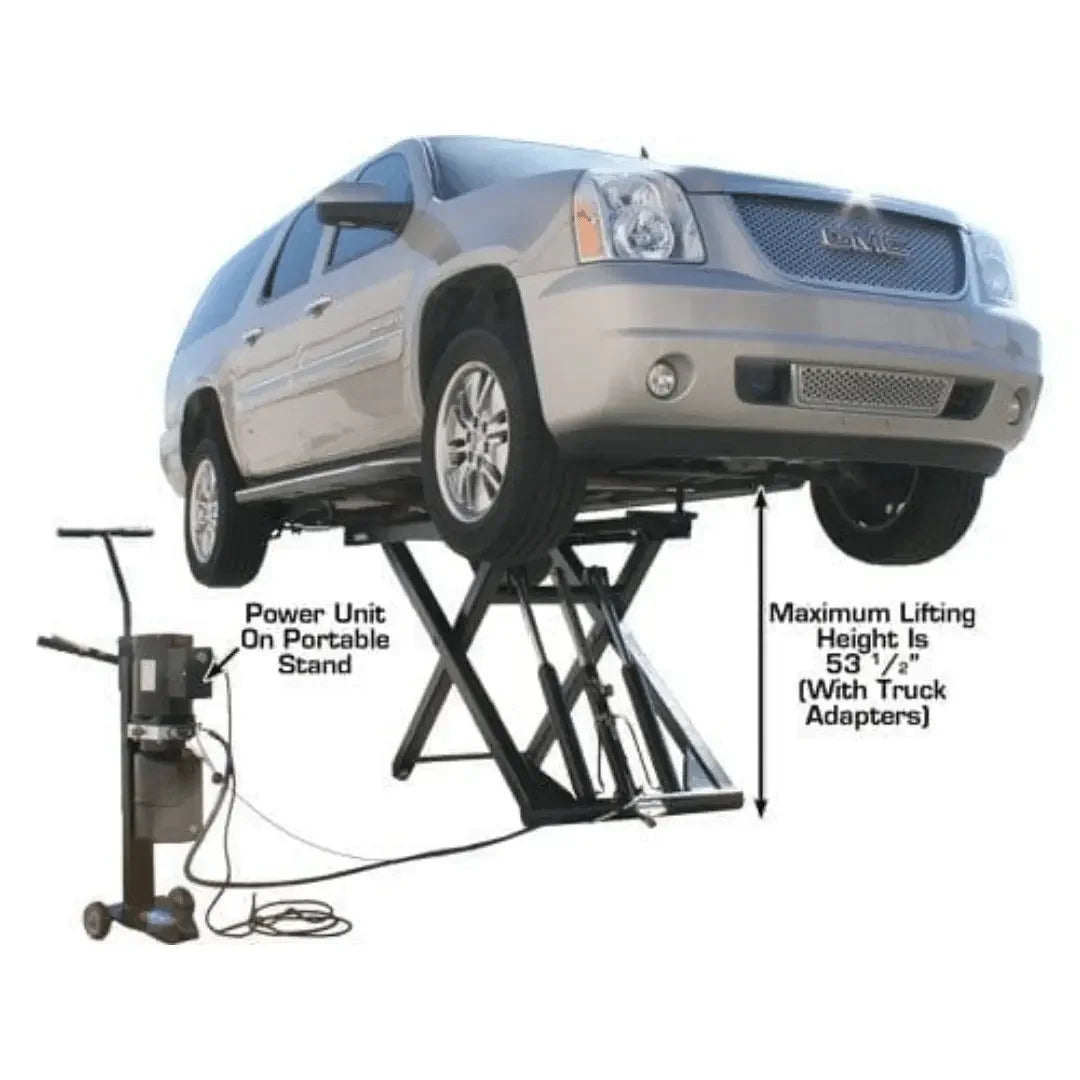 GMC

Power Unit On Portable Stand

Maximum Lifting Height Is 53 $^1/_2$" (With Truck Adapters)