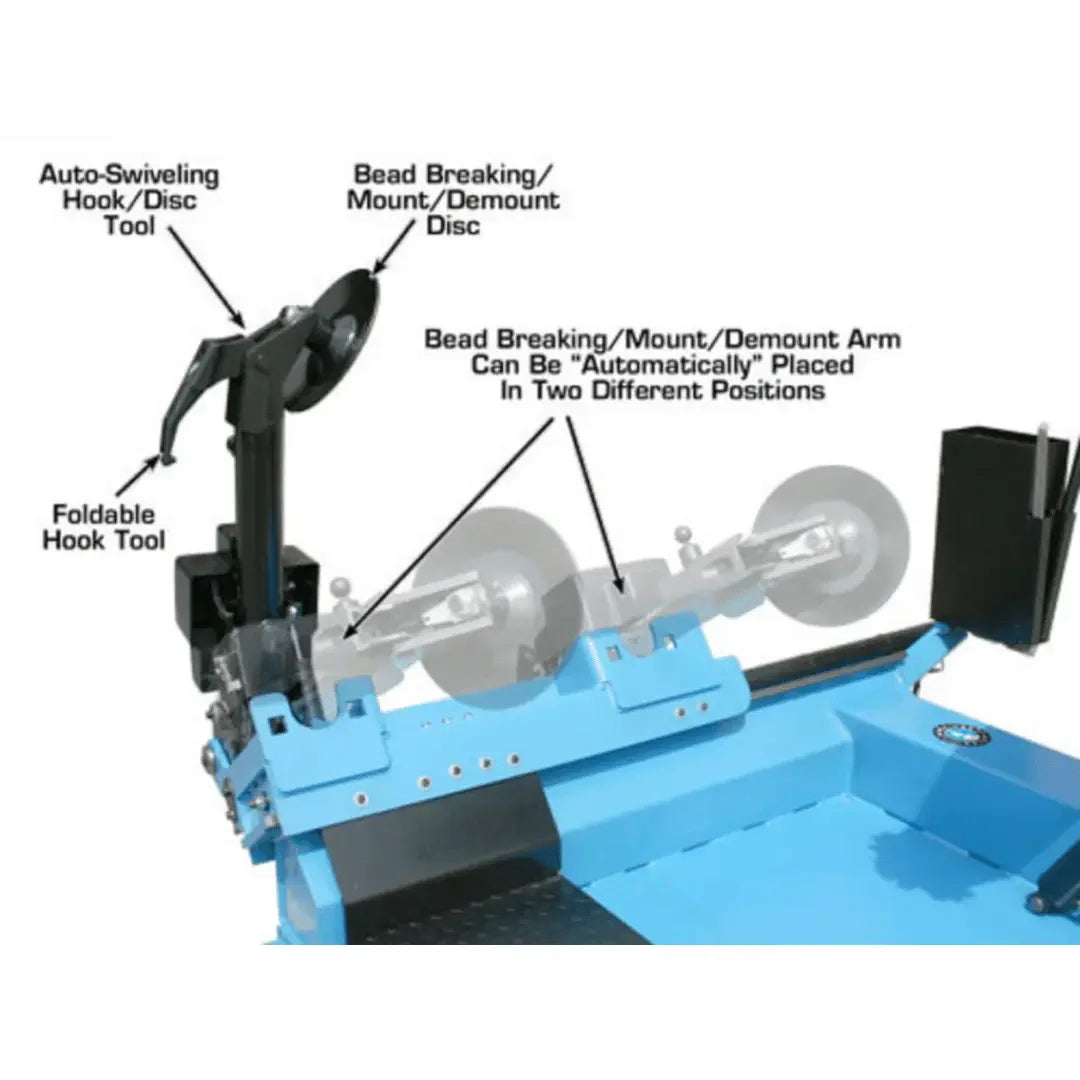 Auto-Swiveling Hook/Disc Tool

Bead Breaking/ Mount/Demount Disc

Bead Breaking/Mount/Demount Arm Can Be "Automatically" Placed In Two Different Positions

Foldable Hook Tool