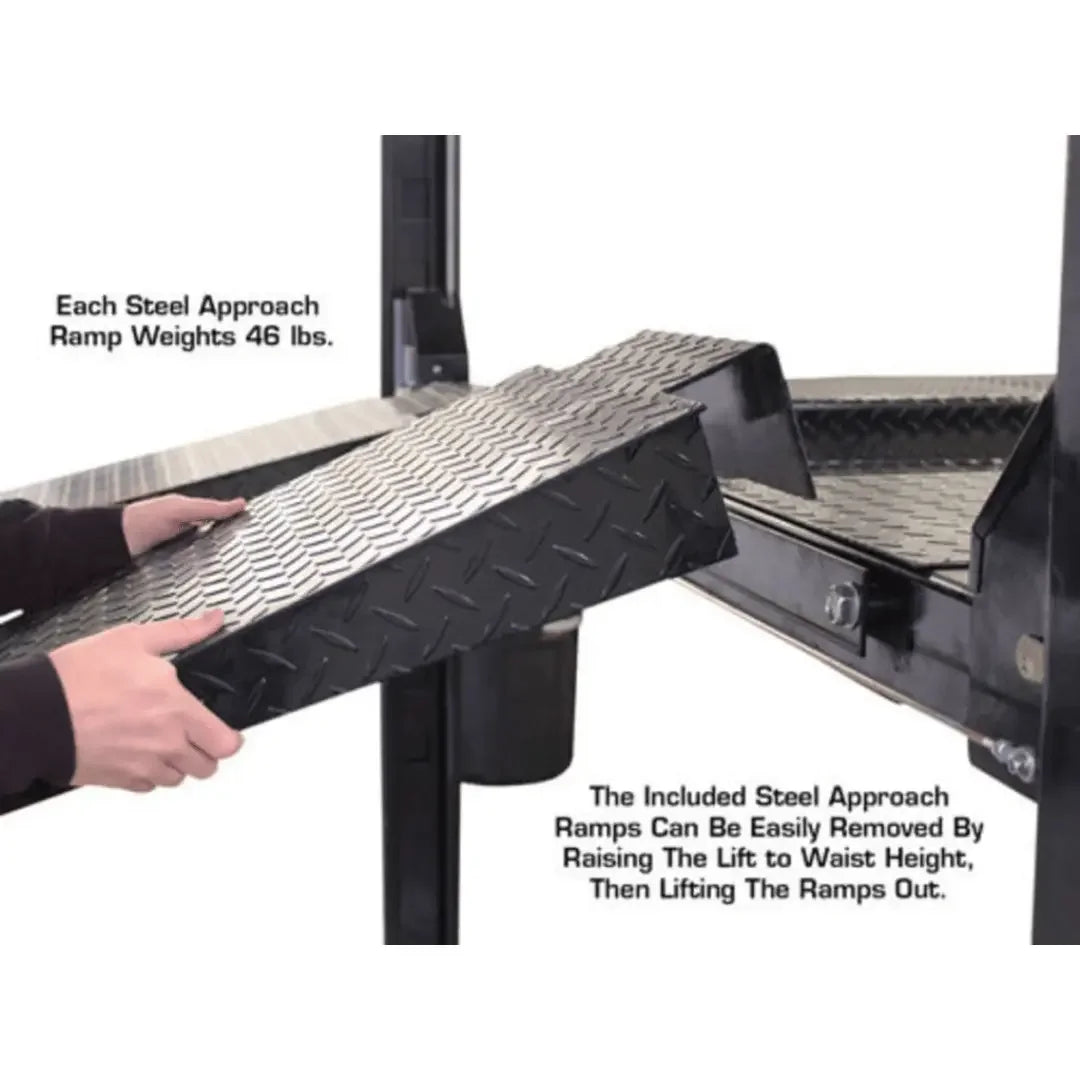 Each Steel Approach Ramp Weights 46 lbs.

The Included Steel Approach Ramps Can Be Easily Removed By Raising The Lift to Waist Height, Then Lifting The Ramps Out.