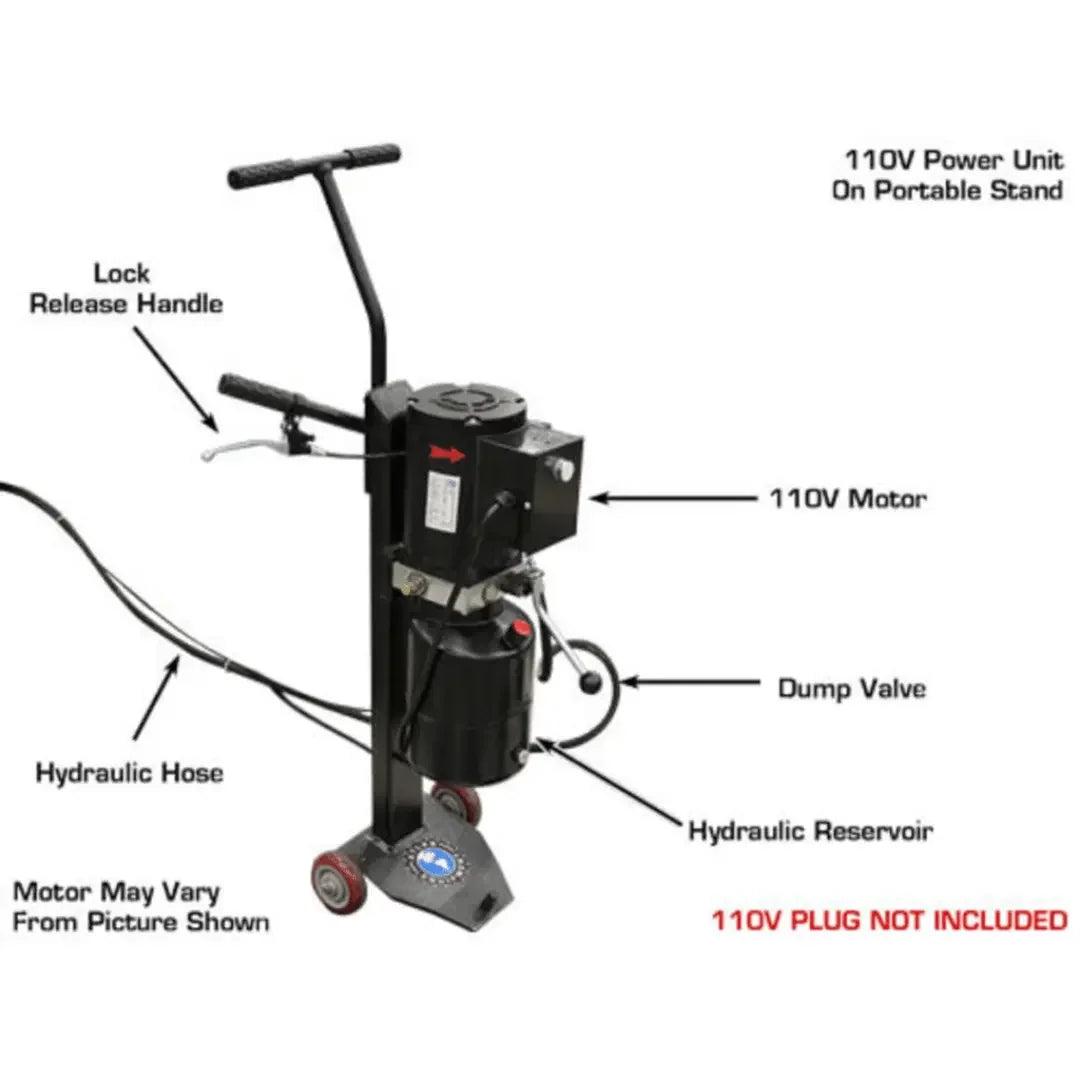 110V Power Unit
On Portable Stand

Lock
Release Handle

110V Motor

Dump Valve

Hydraulic Hose

Hydraulic Reservoir

Motor May Vary
From Picture Shown

110V PLUG NOT INCLUDED