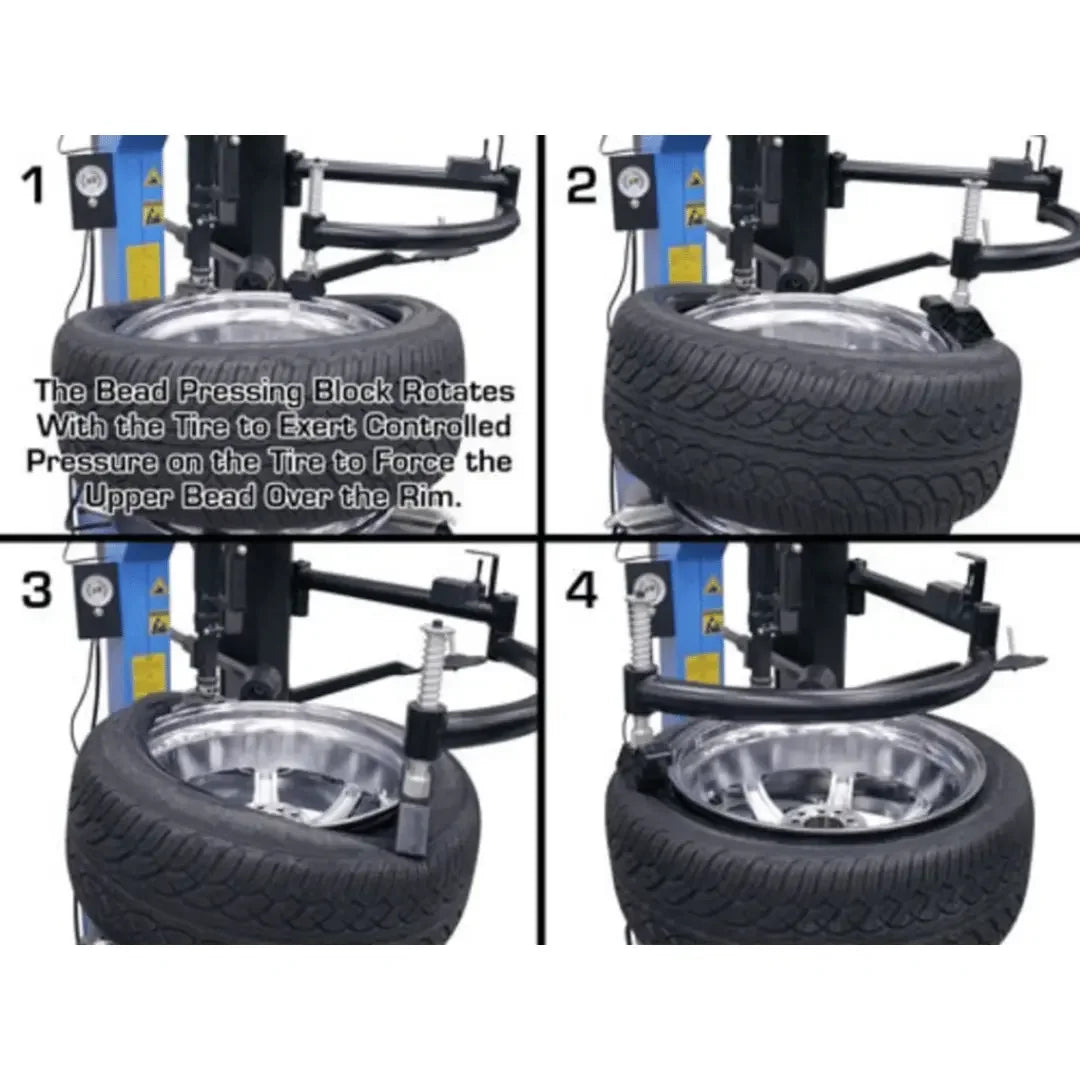 1

The Bead Pressing Block Rotates With the Tire to Exert Controlled Pressure on the Tire to Force the Upper Bead Over the Rim.

2

3

4